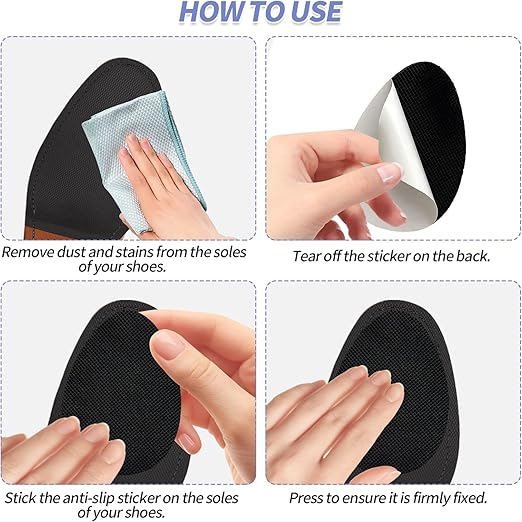 HOW TO USE

Remove dust and stains from the soles of your shoes.

Tear off the sticker on the back.

Stick the anti-slip sticker on the soles of your shoes.

Press to ensure it is firmly fixed.